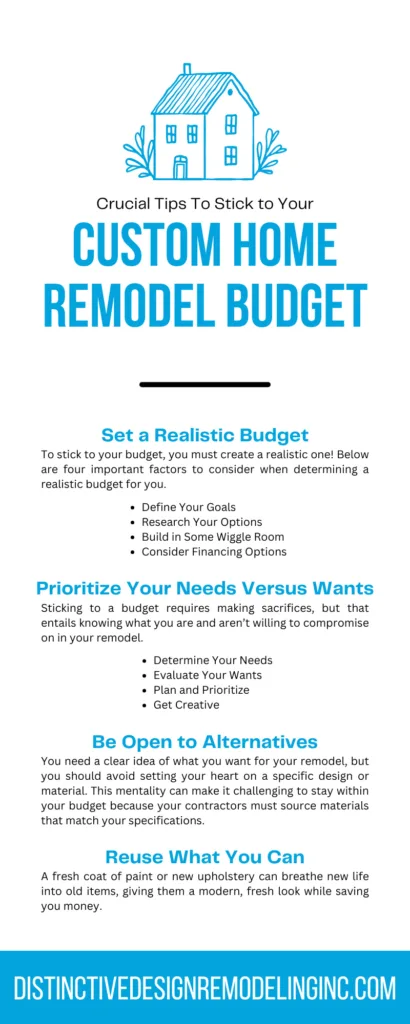 Crucial Tips To Stick to Your

CUSTOM HOME REMODEL BUDGET

Set a Realistic Budget

To stick to your budget, you must create a realistic one! Below are four important factors to consider when determining a realistic budget for you.

- Define Your Goals
- Research Your Options
- Build in Some Wiggle Room
- Consider Financing Options

Prioritize Your Needs Versus Wants

Sticking to a budget requires making sacrifices, but that entails knowing what you are and aren't willing to compromise on in your remodel.

- Determine Your Needs
- Evaluate Your Wants
- Plan and Prioritize
- Get Creative

Be Open to Alternatives

You need a clear idea of what you want for your remodel, but you should avoid setting your heart on a specific design or material. This mentality can make it challenging to stay within your budget because your contractors must source materials that match your specifications.

Reuse What You Can

A fresh coat of paint or new upholstery can breathe new life into old items, giving them a modern, fresh look while saving you money.

DISTINCTIVEDESIGNREMODELINGINC.COM